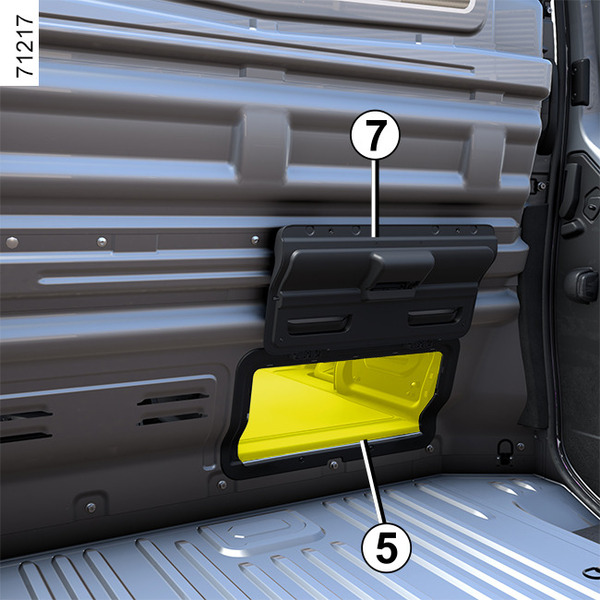 71217

7

5