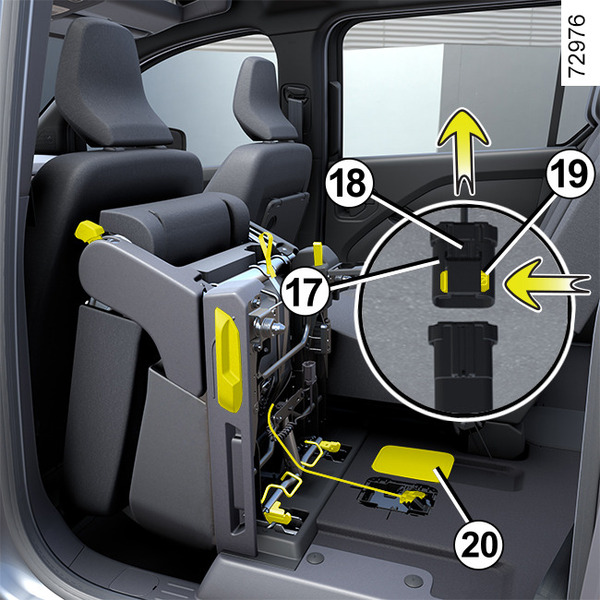 72976
18
19
17
20