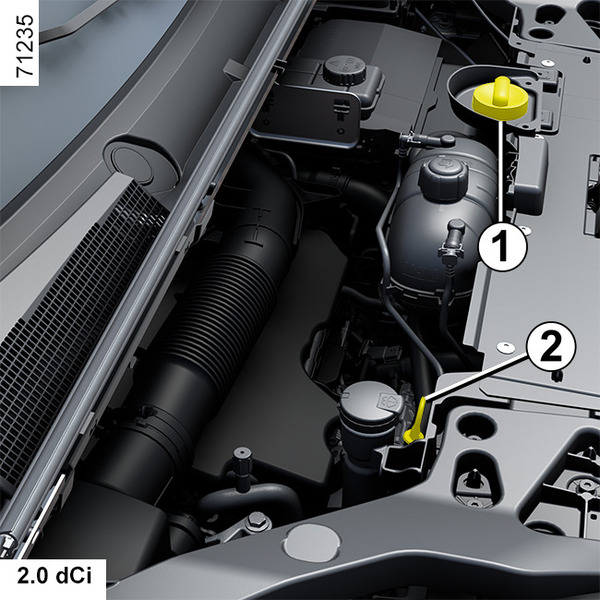 71235

1

2

2.0 dCi