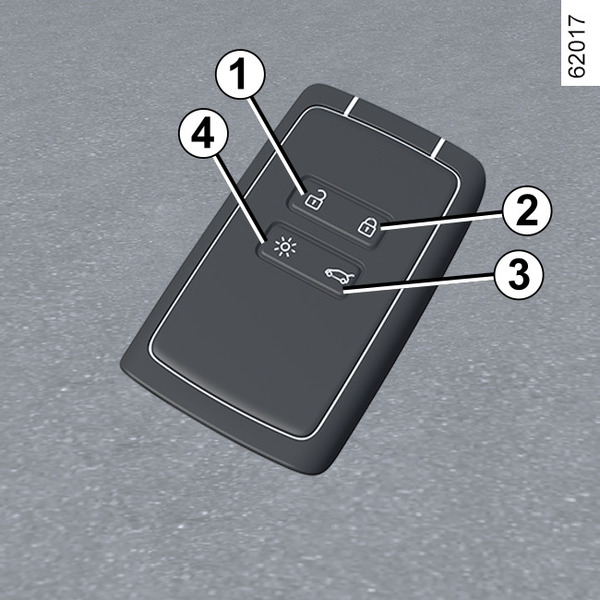 62017

1

4

2

3