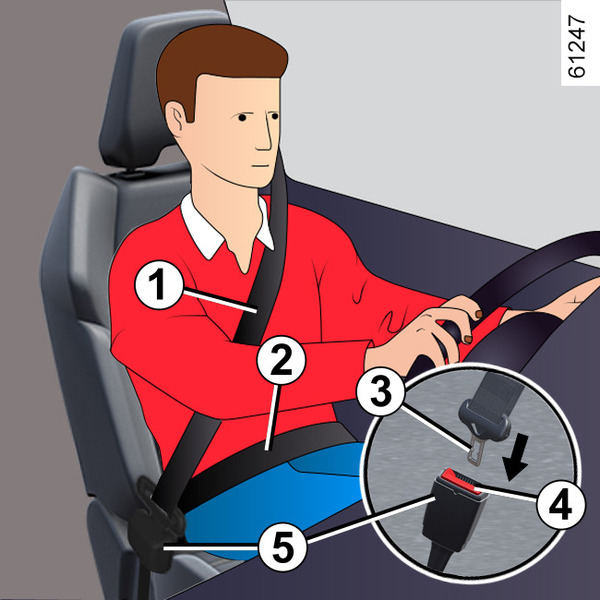 61247

1

2

3

4

5