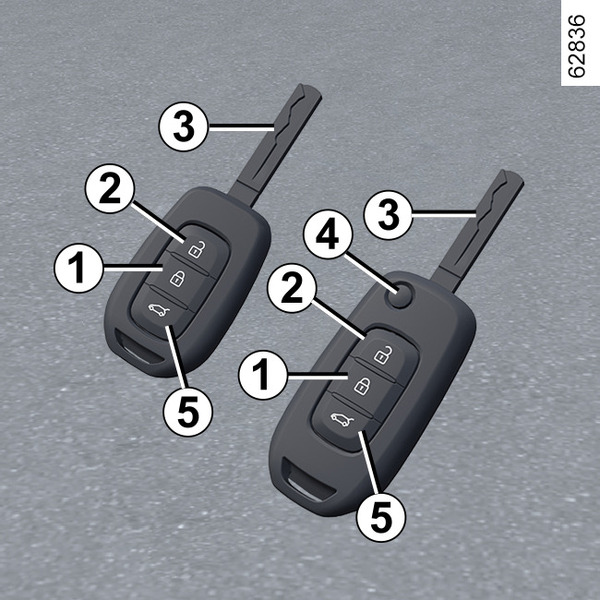 62836

3
2
1
5

3
4
2
1
5