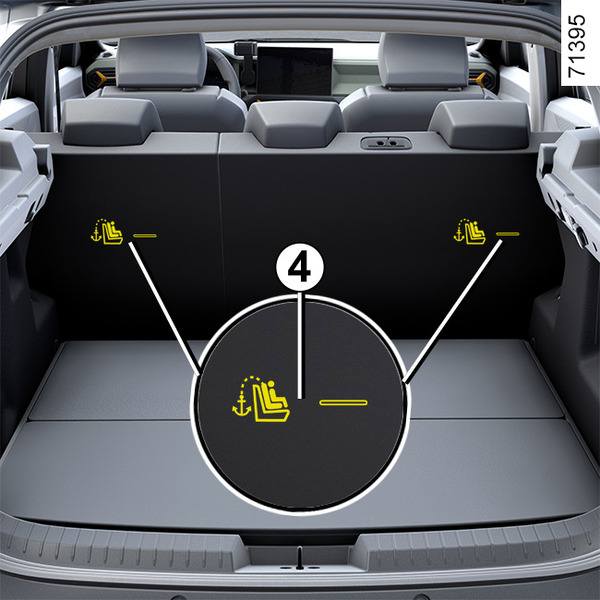 71395

4