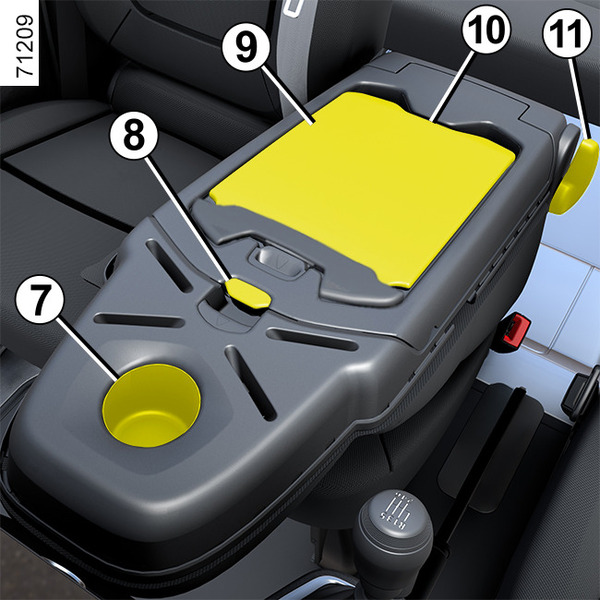 71209

9

10

11

8

7