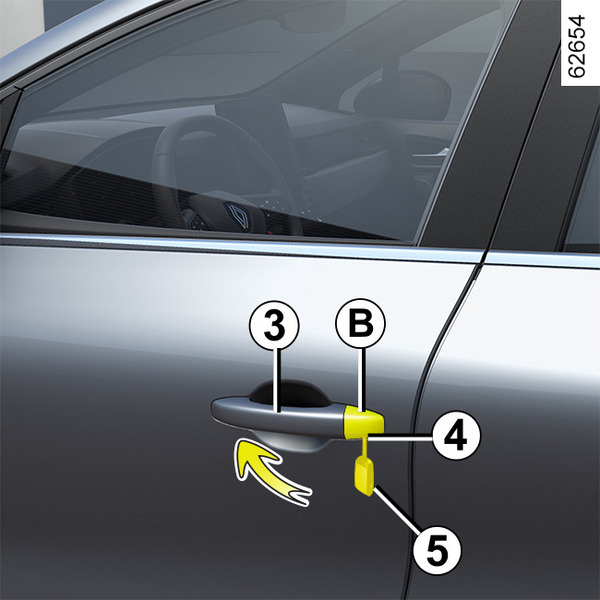 62654

3

B

4

5