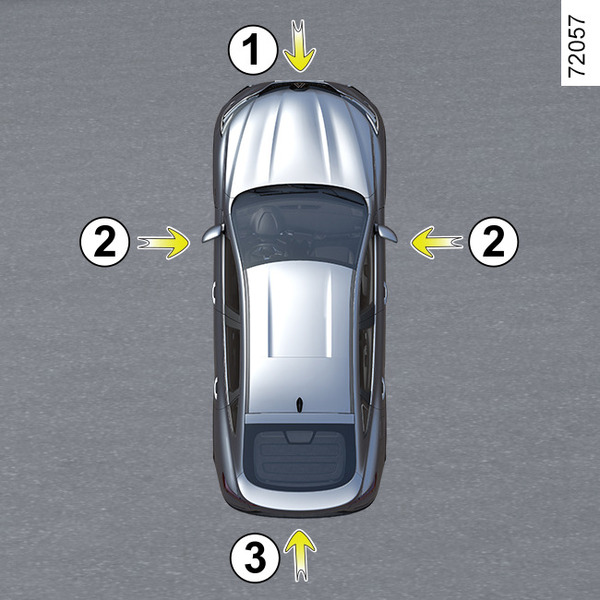 72057

1

2

2

3