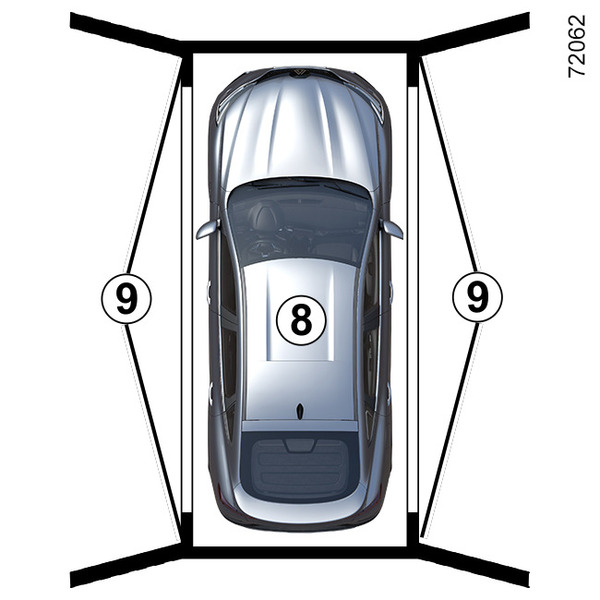 72062

9

8

9