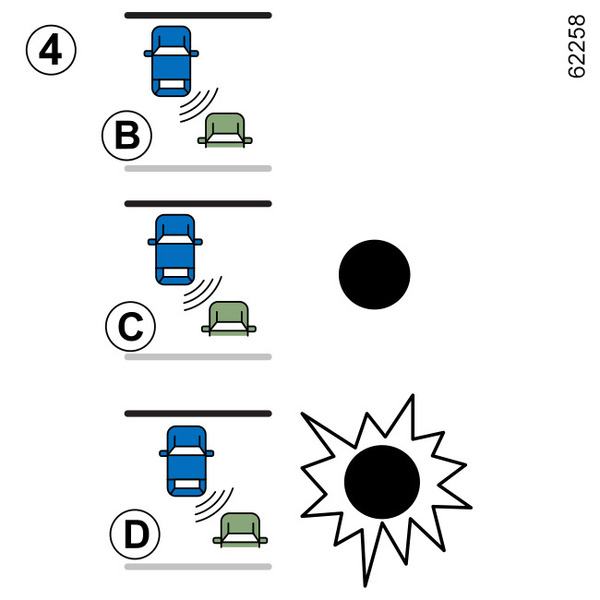 4

62258

B

C

D