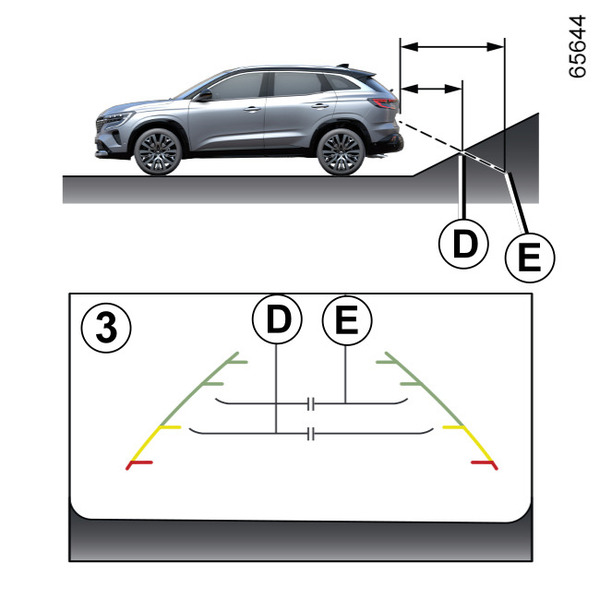 65644

D

E

3

D

E