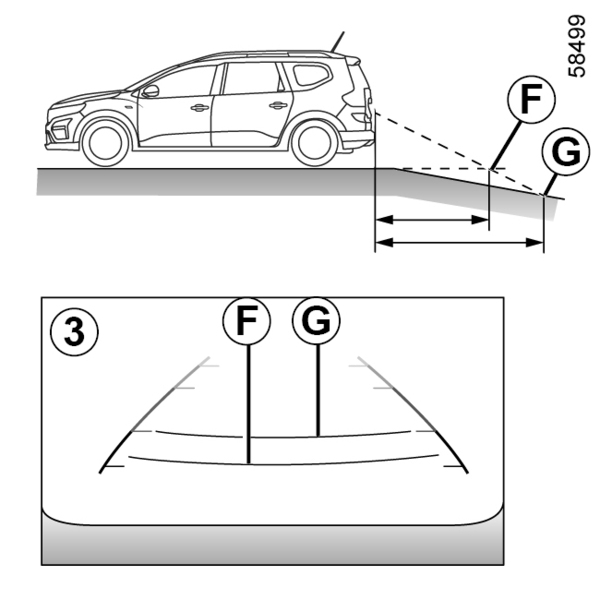 58499

F

G

3

F

G