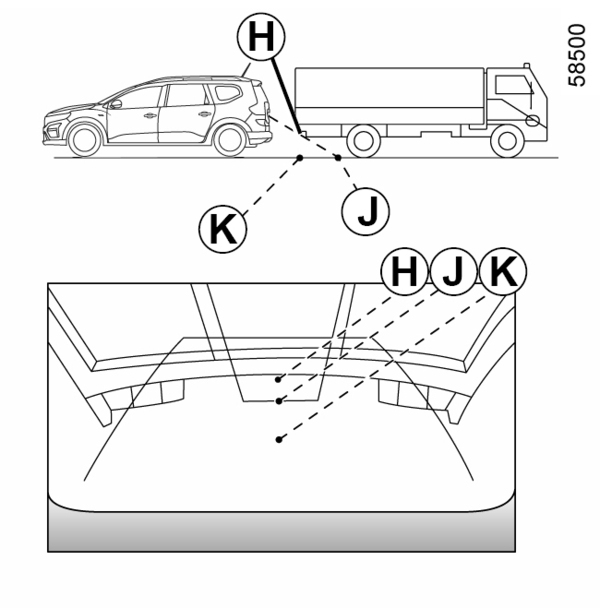 H
58500
K
J
H J K