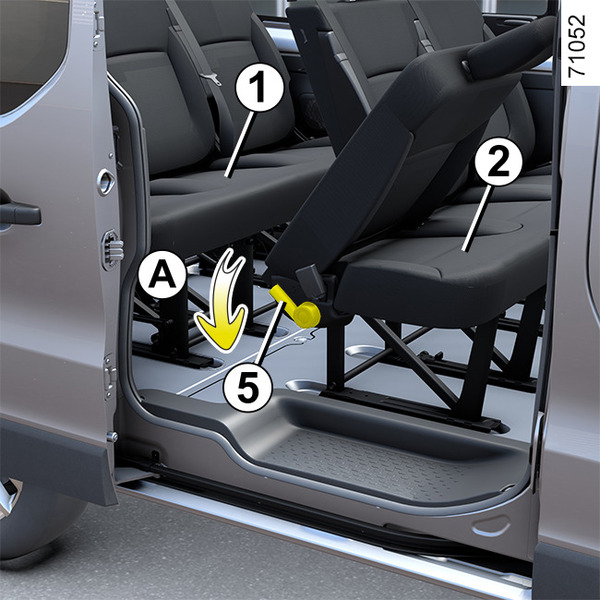 71052

1

2

A

5