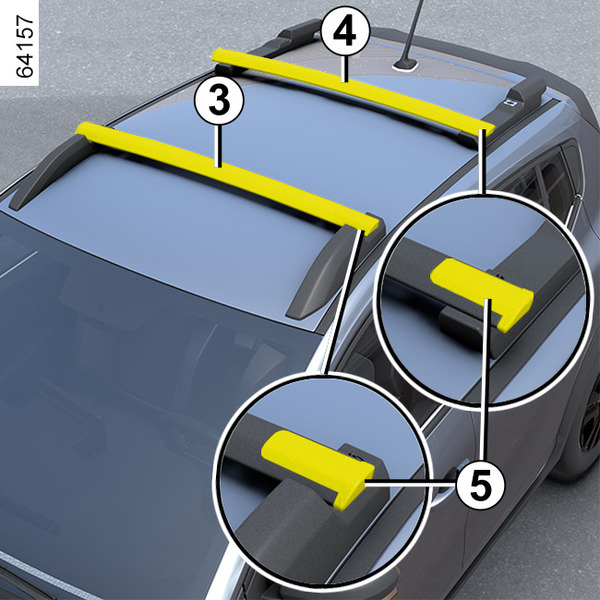 64157
4
3
5