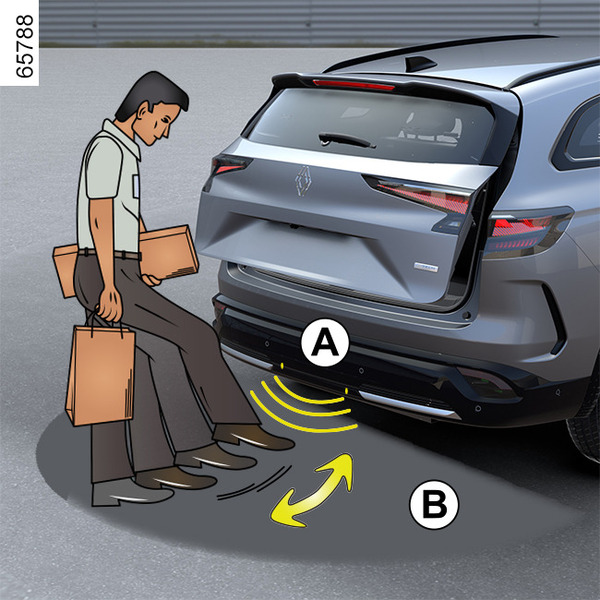 65788

A

B