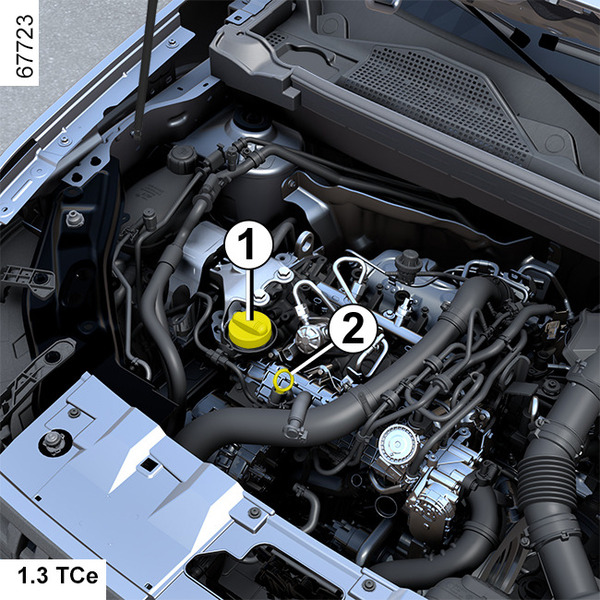 67723

1

2

1.3 TCe