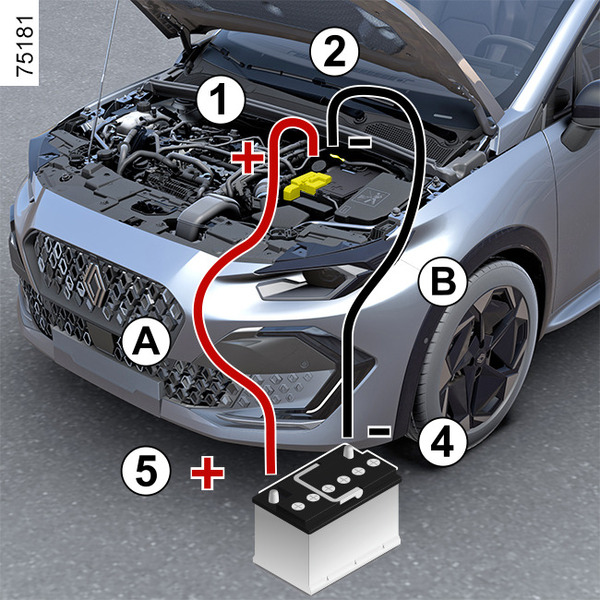 75181

2

1

+

-

B

A

-

4

5

+