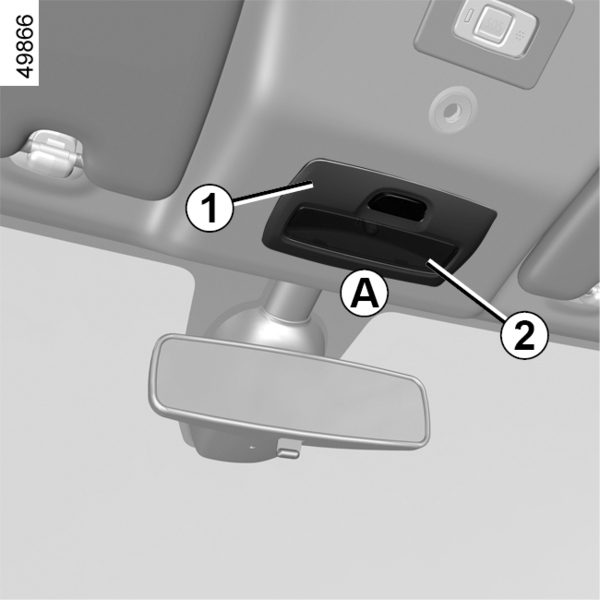 49866
SOS
1
A
2