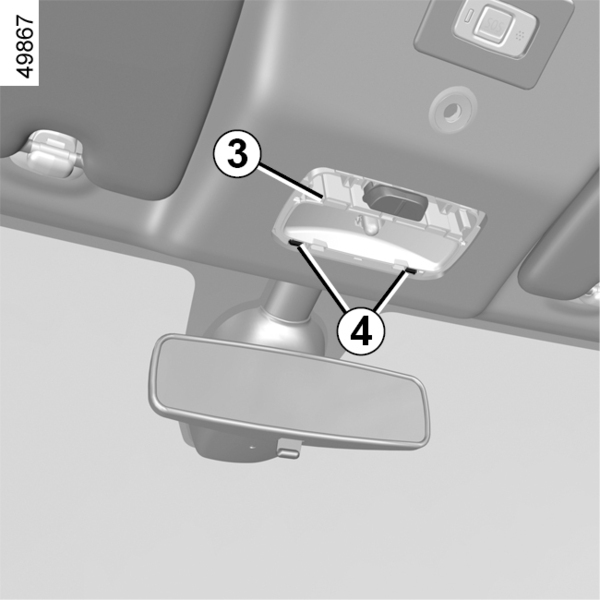 49867

SOS

3

4