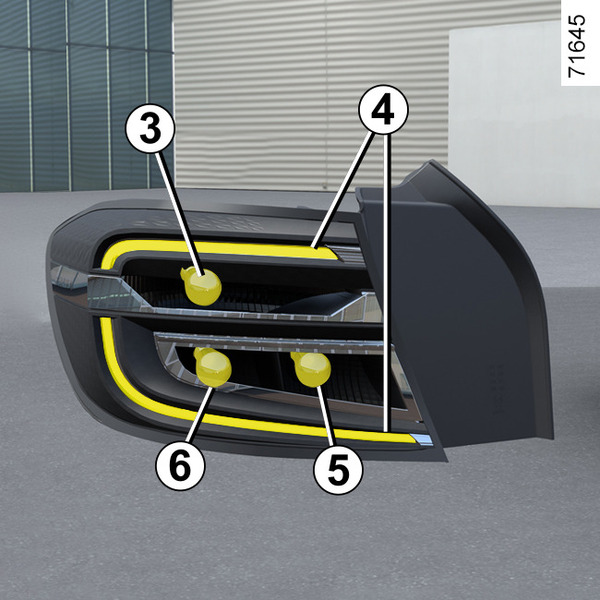 71645
3
4
6
5