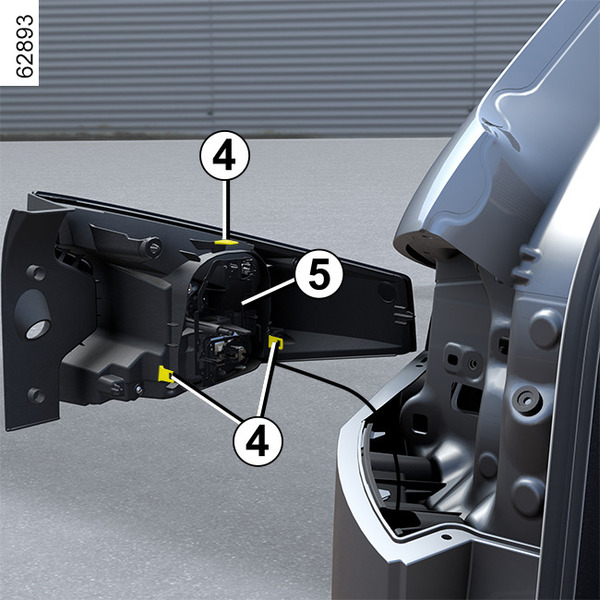 62893

4

5

4