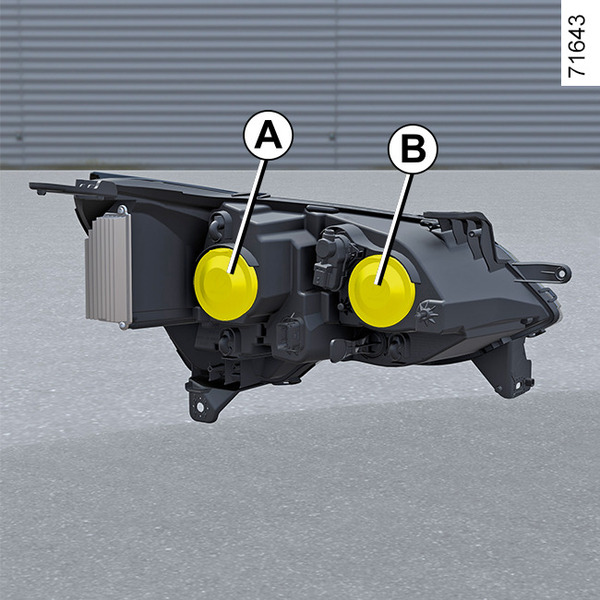 71643

A

B