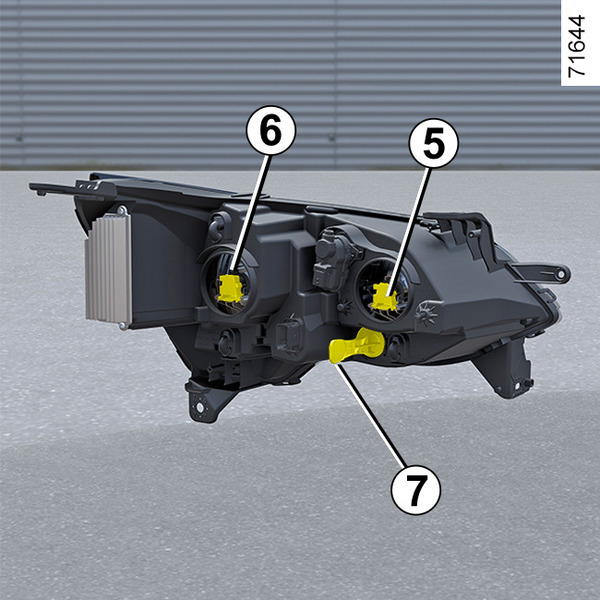 71644

6

5

7