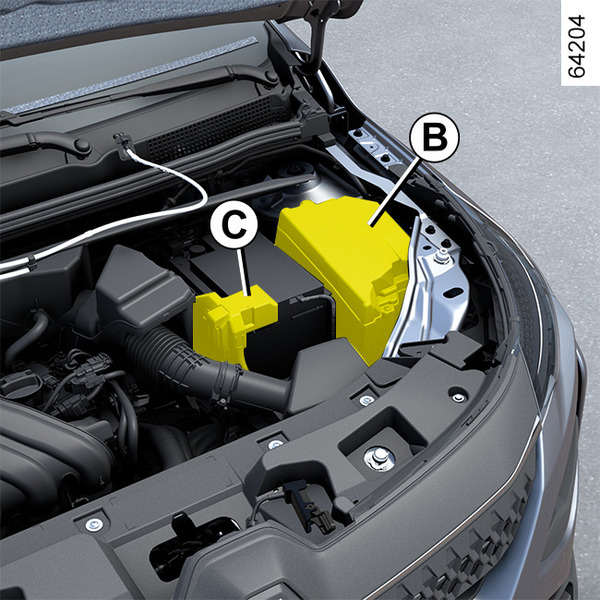 64204

B

C