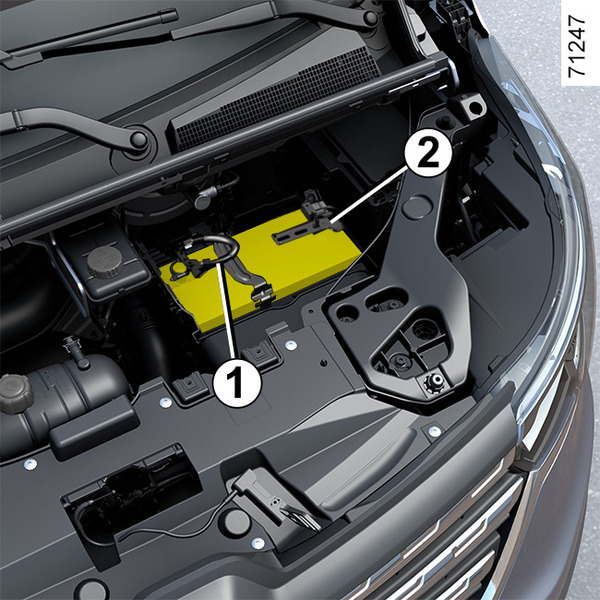 71247

2

1