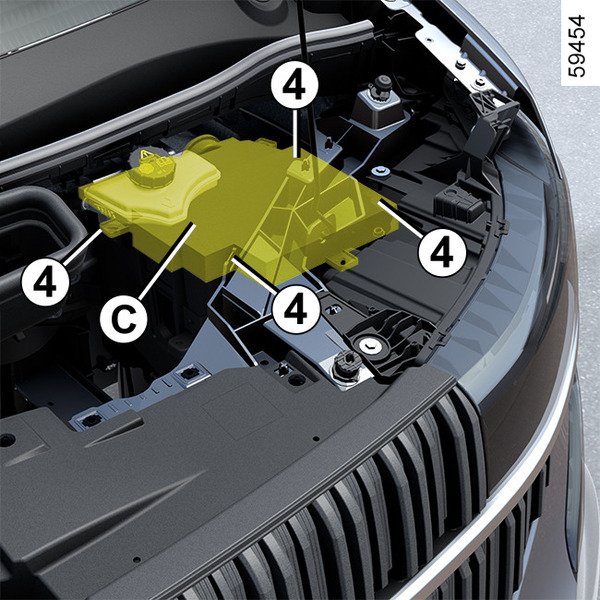 59454

4

4

4

C

4