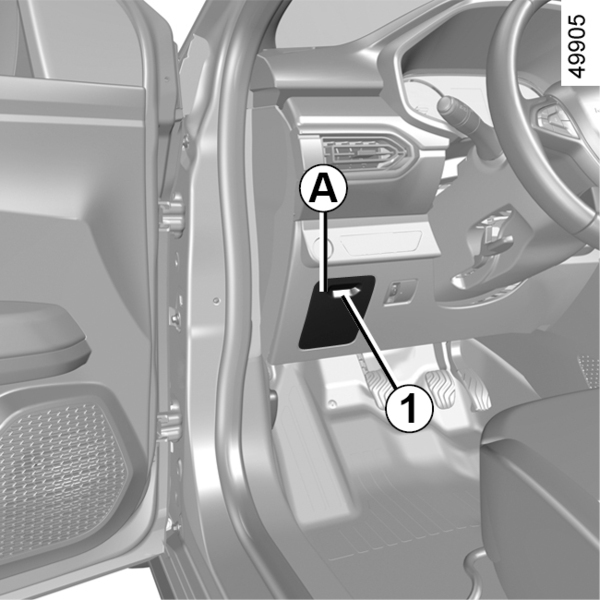 49905

A

1