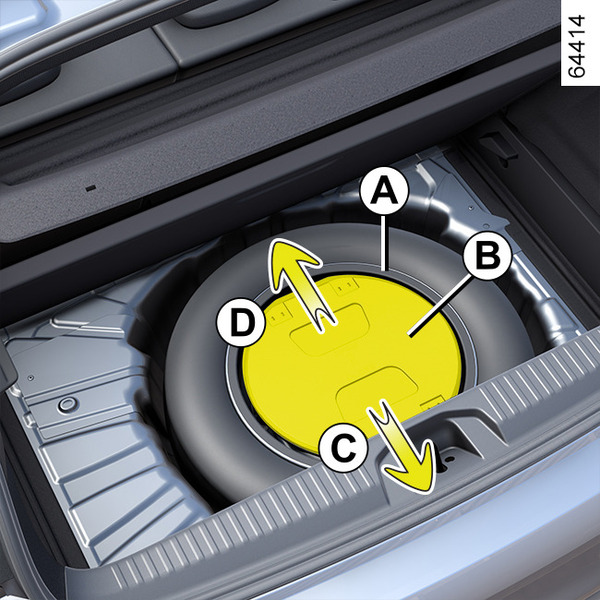 64414
A
B
D
C