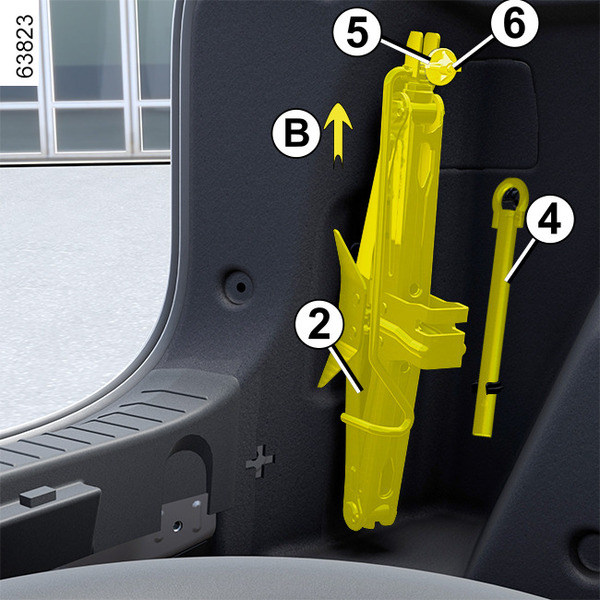 63823

5

6

B

4

2