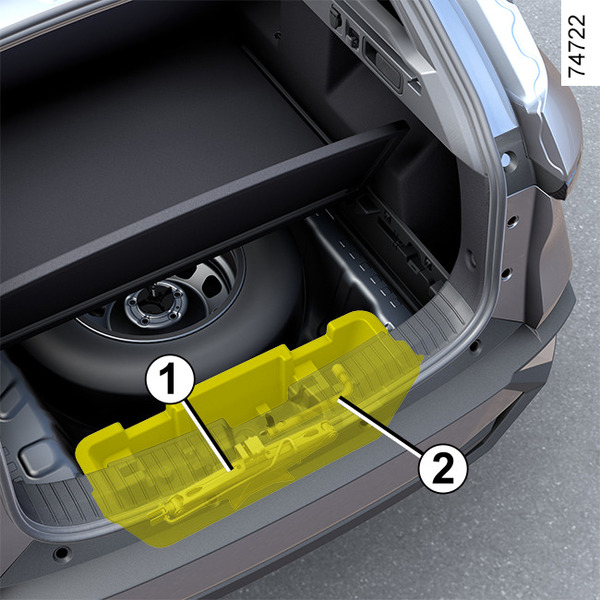 74722

1

2