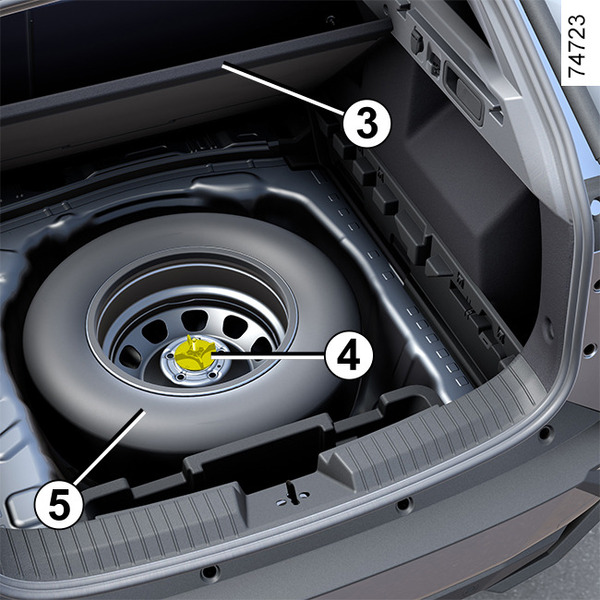 74723
3
4
5