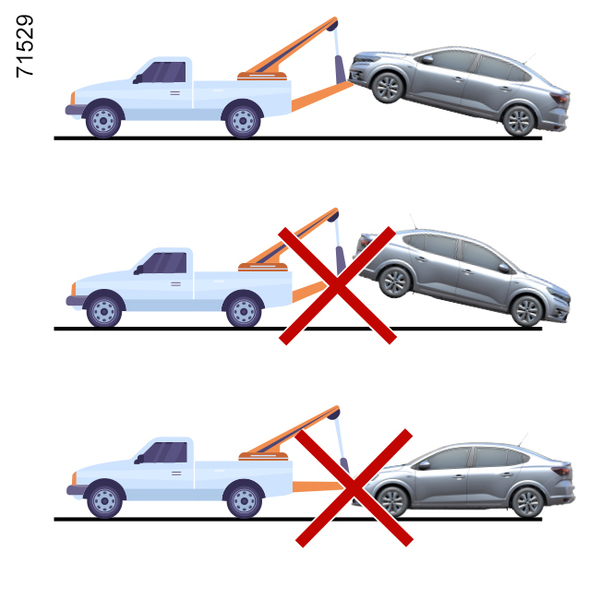 71529