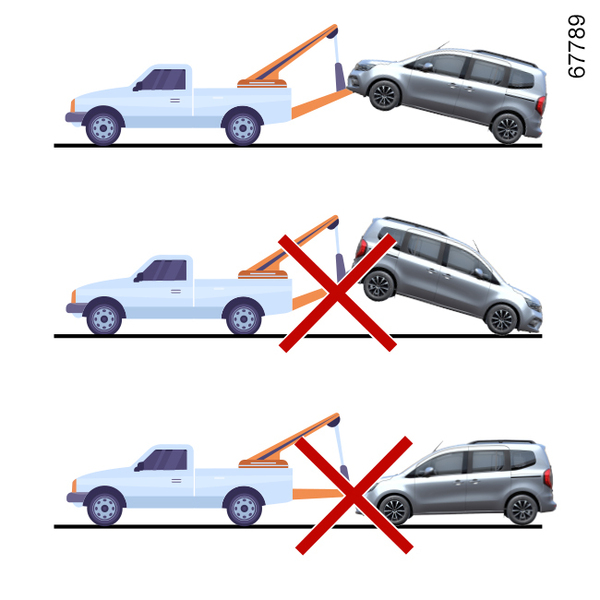 67789