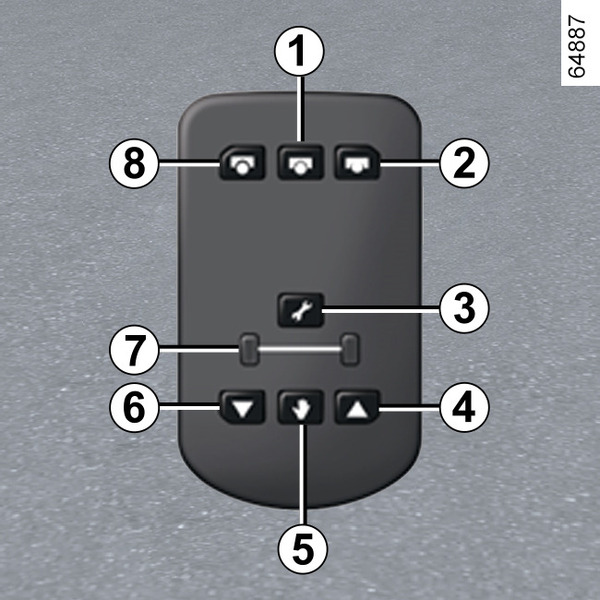 64887

1

8

2

3

7

6

4

5