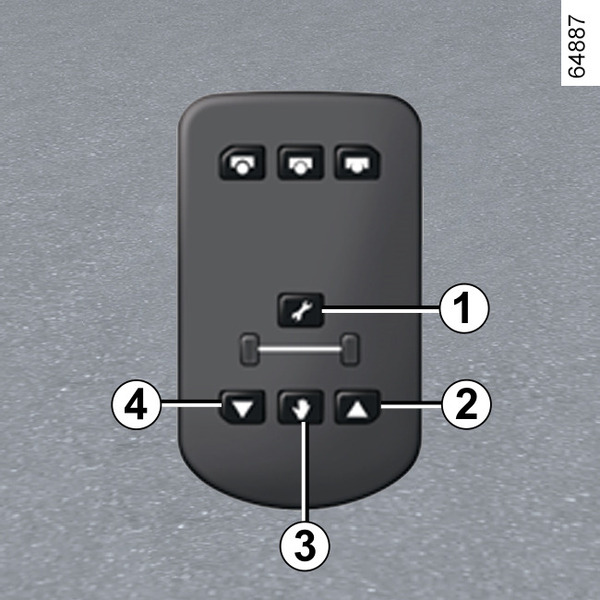 64887

1

4

2

3