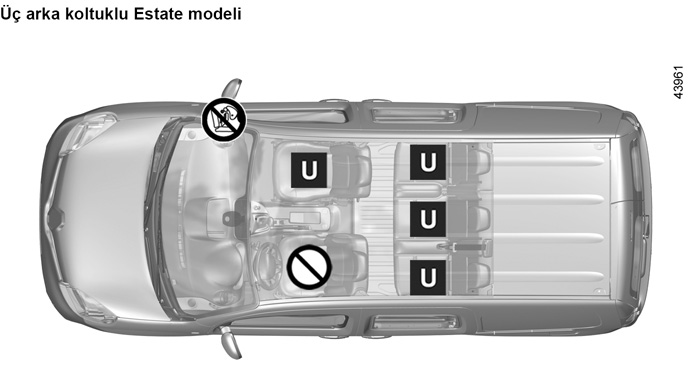 Üç arka koltuklu Estate modeli

43961

U

U

U

U